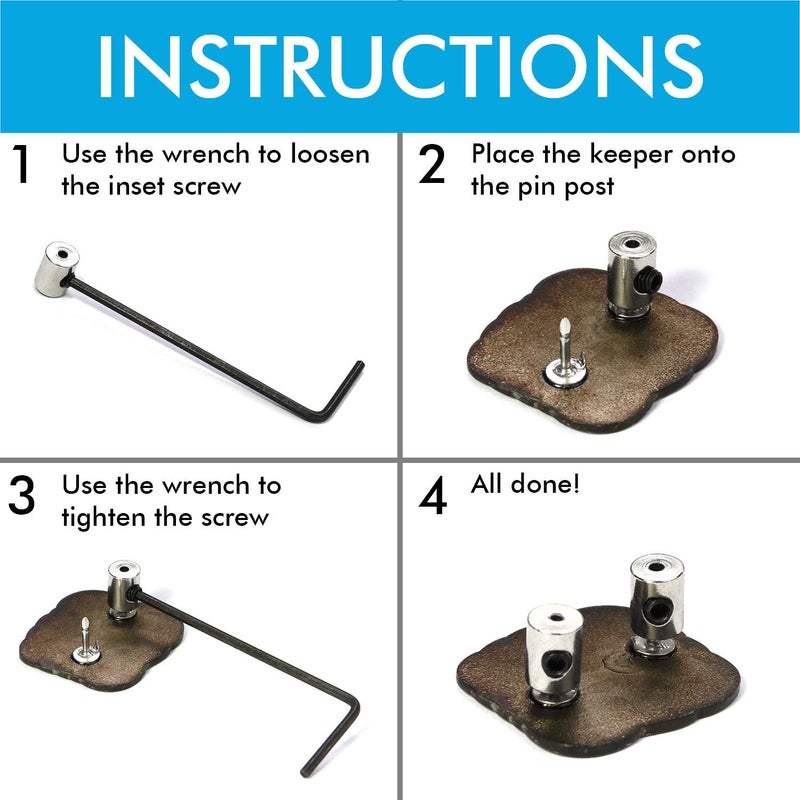 INSTRUCTIONS

1 Use the wrench to loosen the inset screw

2 Place the keeper onto the pin post

3 Use the wrench to tighten the screw

4 All done!